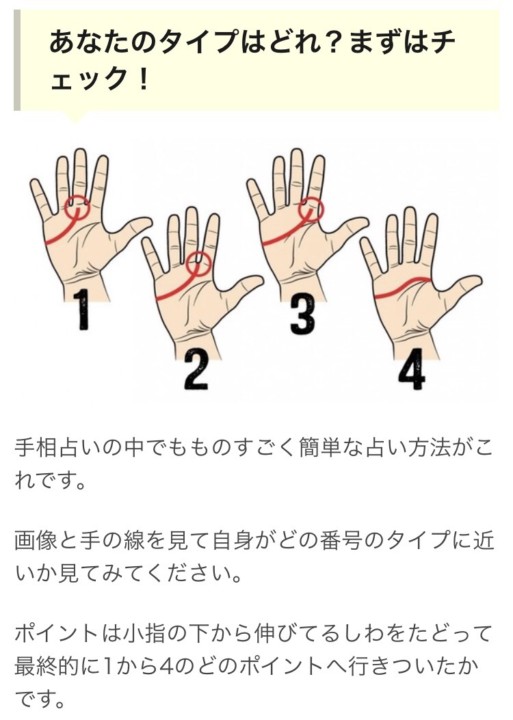 あなたのタイプはどれ？まずはチェック！

1

2

3

4

手相占いの中でもものすごく簡単な占い方法がこれです。

画像と手の線を見て自身がどの番号のタイプに近いか見てみてください。

ポイントは小指の下から伸びてるしわをたどって最終的に1から4のどのポイントへ行きついたかです。